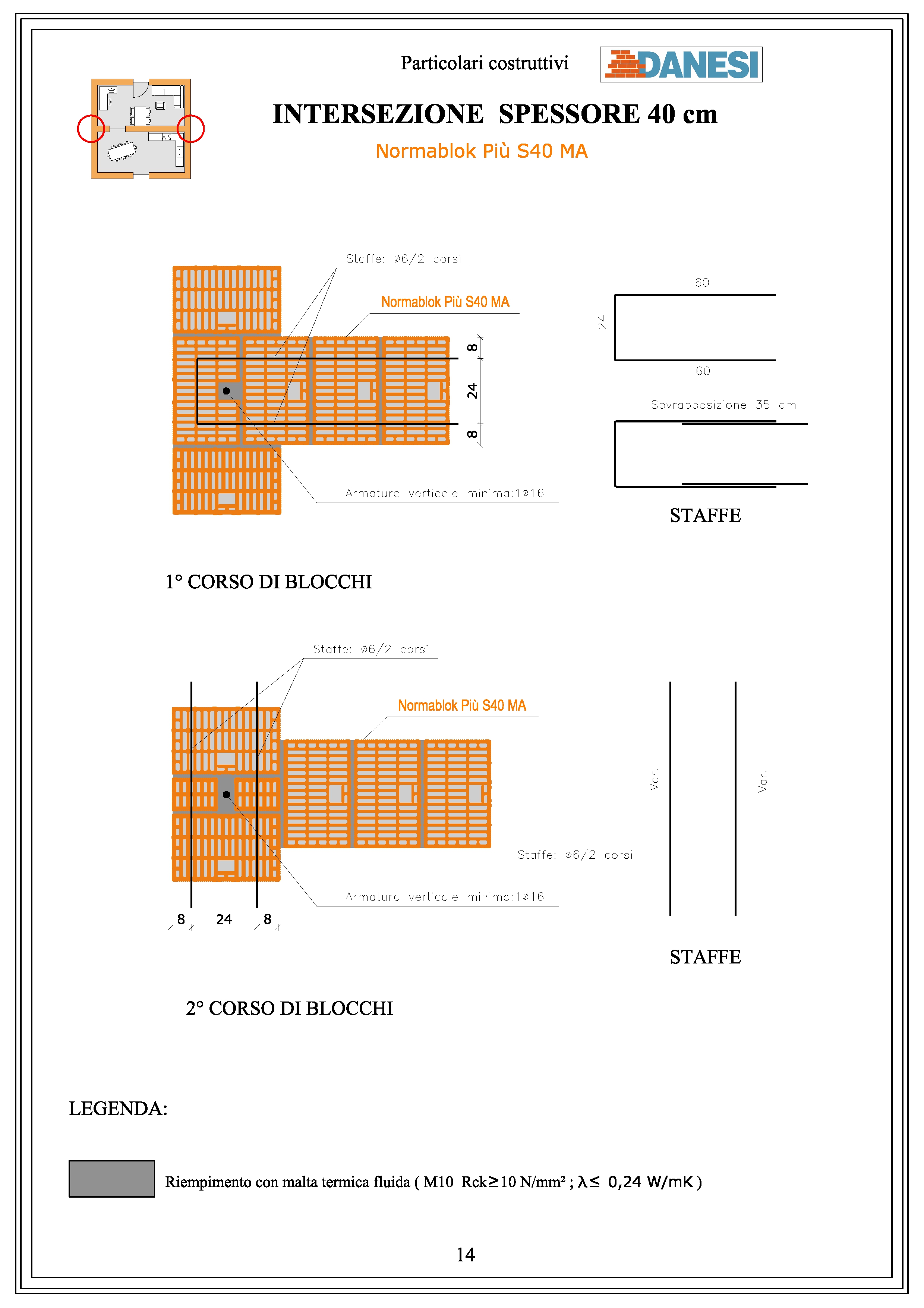 Particolari costruttivi

DANESI

INTERSEZIONE SPESSORE 40 cm

Normablok Più S40 MA

Staffe: ø6/2 corsi

Normablok Più S40 MA

8

24

8

Armatura verticale minima:1ø16

60

24

60

Sovrapposizione 35 cm

STAFFE

1° CORSO DI BLOCCHI

Staffe: ø6/2 corsi

Normablok Più S40 MA

Staffe: ø6/2 corsi

Armatura verticale minima:1ø16

8 24 8

Var.

Var.

STAFFE

2° CORSO DI BLOCCHI

LEGENDA:

Riempimento con malta termica fluida ( M10 Rck≥10 N/mm² ; λ≤ 0,24 W/mK )

14