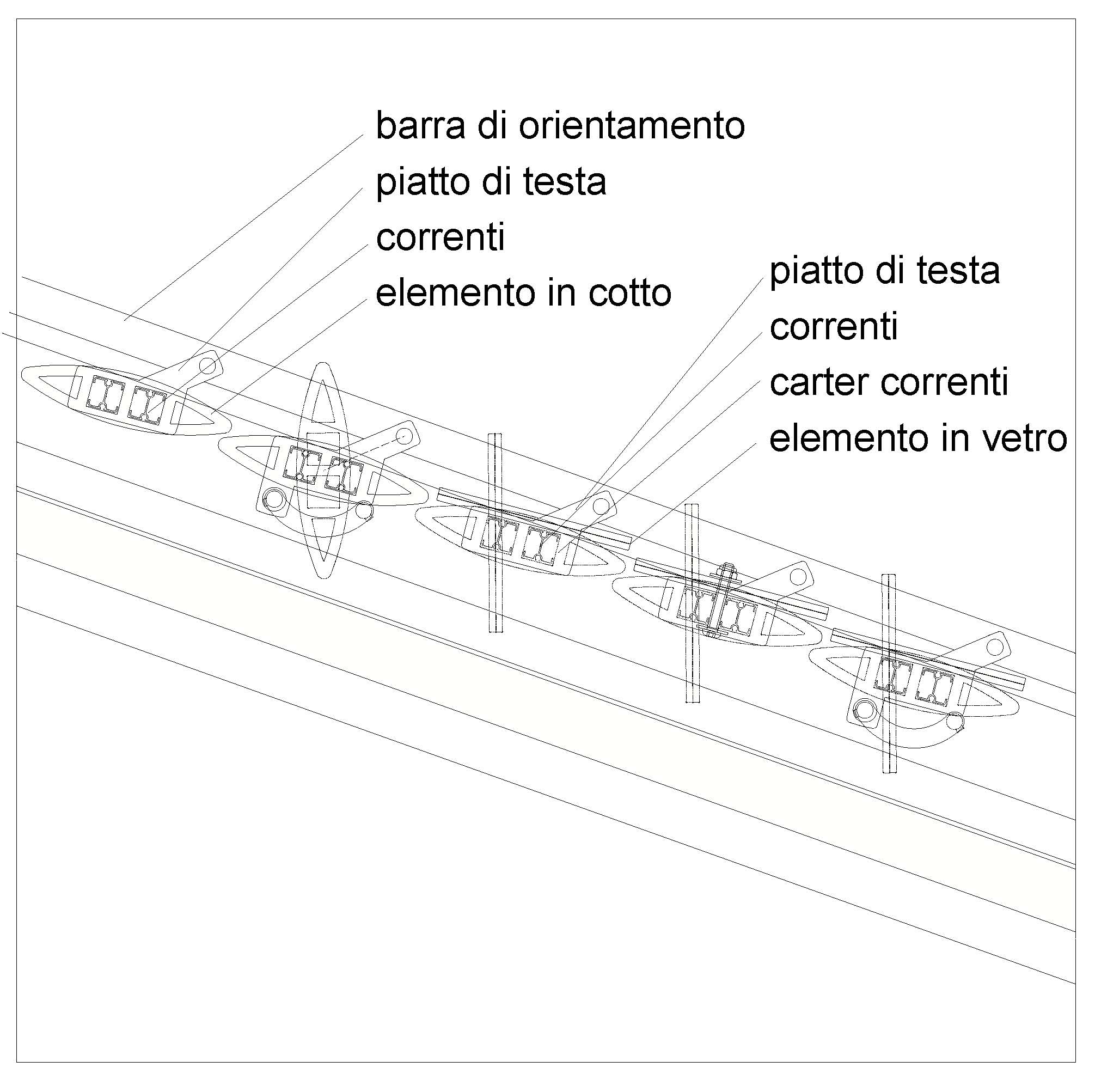 barra di orientamento
piatto di testa
correnti
elemento in cotto

piatto di testa
correnti
carter correnti
elemento in vetro