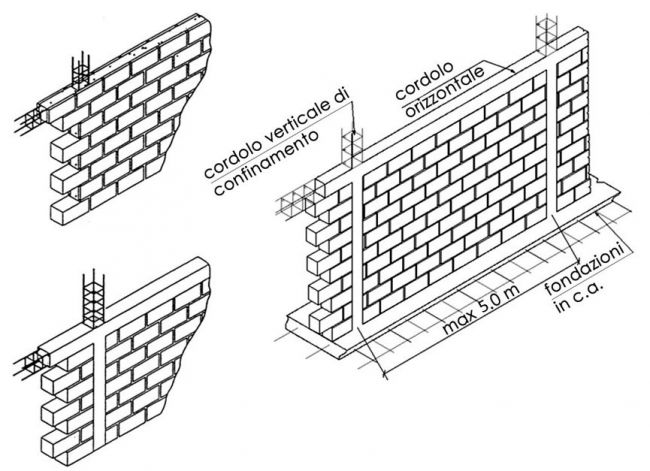 cordolo verticale di confinamento

cordolo orizzontale

max 5.0 m

fondazioni in c.a.