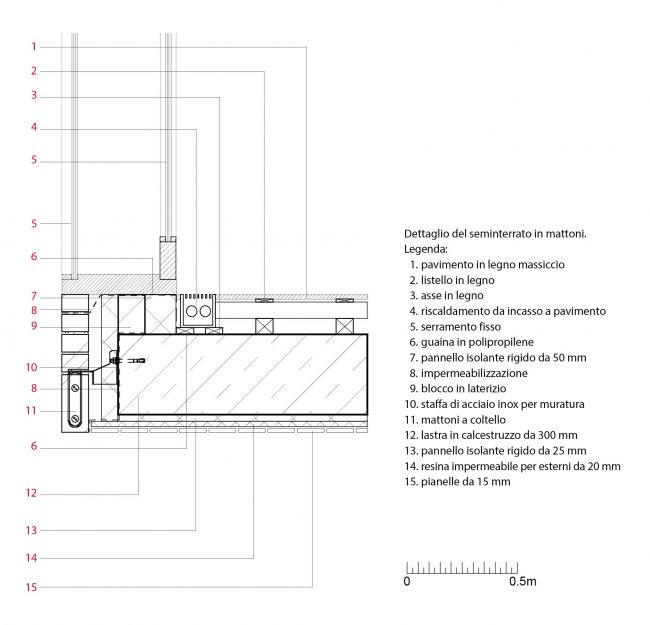 1
2
3
4
5
5
6
7
8
9
10
8
11
6
12
13
14
15

Dettaglio del seminterrato in mattoni.
Legenda:
1. pavimento in legno massiccio
2. listello in legno
3. asse in legno
4. riscaldamento da incasso a pavimento
5. serramento fisso
6. guaina in polipropilene
7. pannello isolante rigido da 50 mm
8. impermeabilizzazione
9. blocco in laterizio
10. staffa di acciaio inox per muratura
11. mattoni a coltello
12. lastra in calcestruzzo da 300 mm
13. pannello isolante rigido da 25 mm
14. resina impermeabile per esterni da 20 mm
15. pianelle da 15 mm

0
0.5m